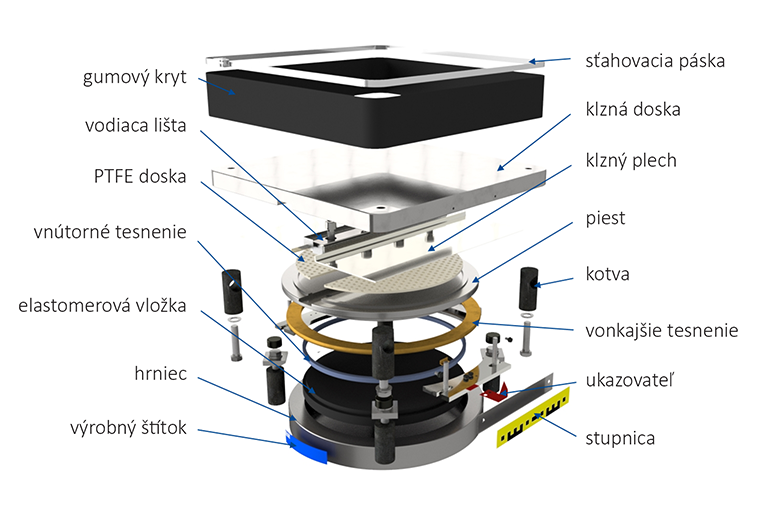 gumový kryt
vodiaca lišta
PTFE doska
vnútorné tesnenie
elastomerová vložka
hrniec
výrobný štítok
sťahovacia páska
klzná doska
klzný plech
piest
kotva
vonkajšie tesnenie
ukazovateľ
stupnica